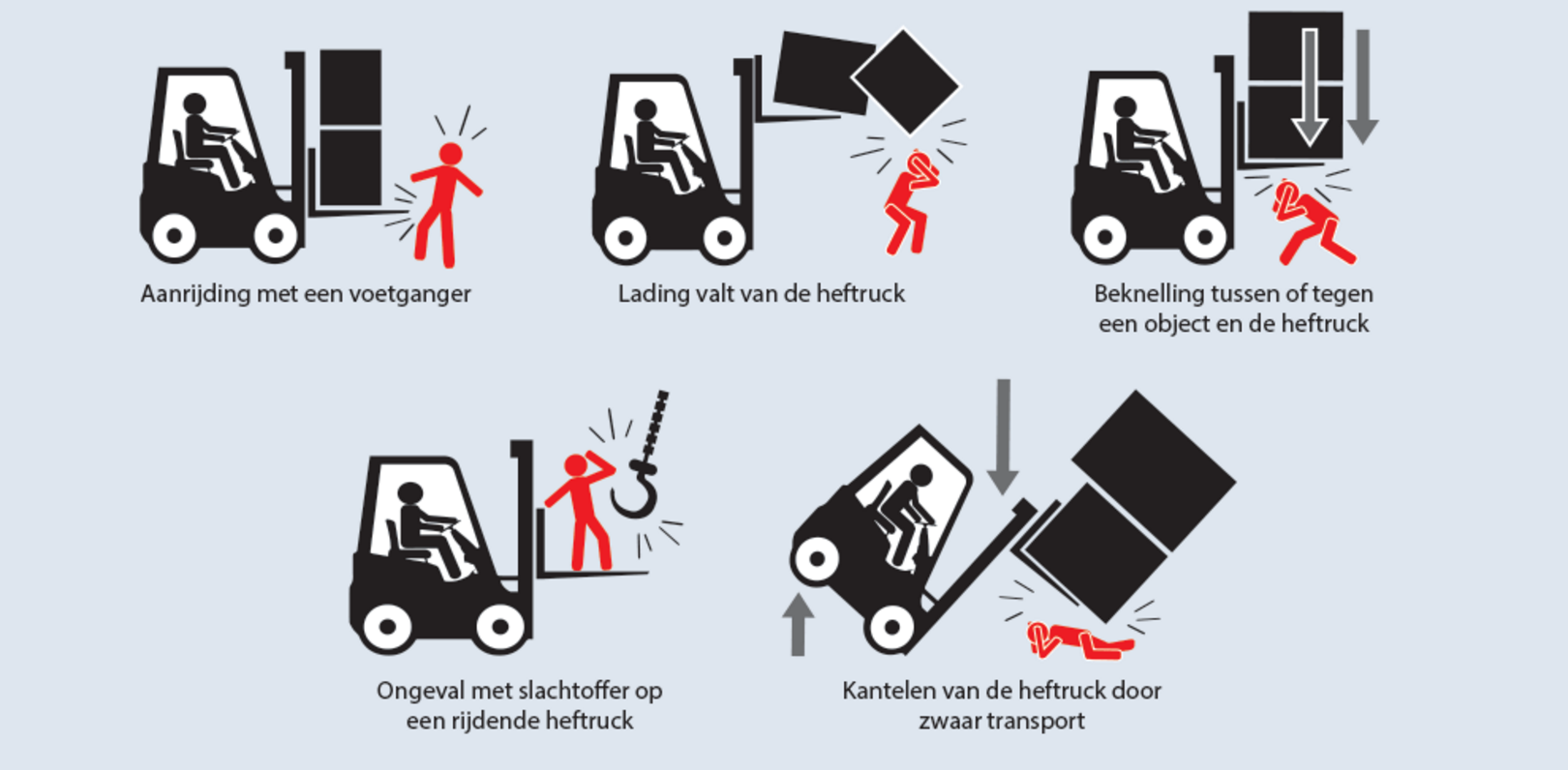 Aanrijding met een voetganger

Lading valt van de heftruck

Beknelling tussen of tegen een object en de heftruck

Ongeval met slachtoffer op een rijdende heftruck

Kantelen van de heftruck door zwaar transport